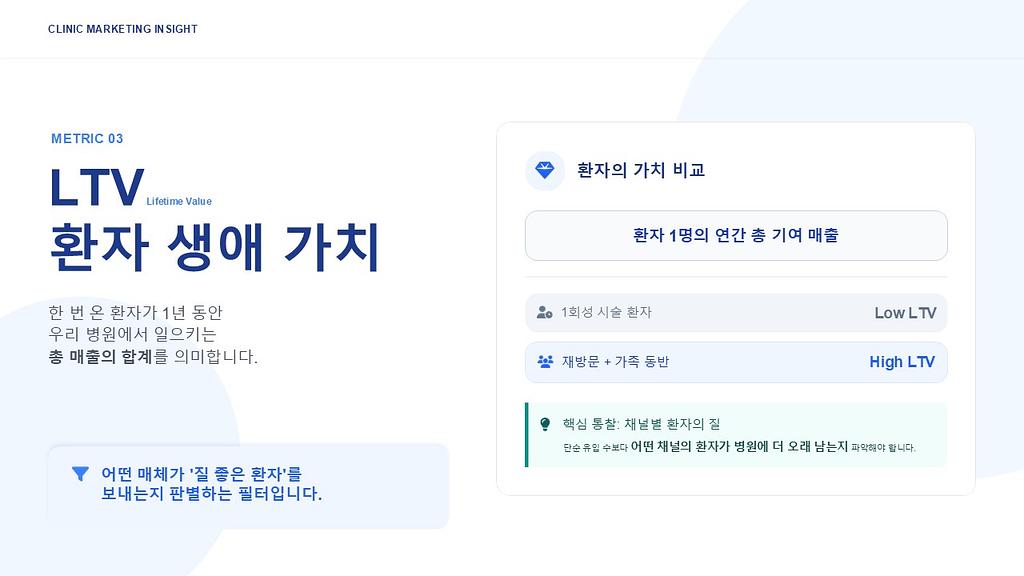 CLINIC MARKETING INSIGHT

METRIC 03

LTV Lifetime Value
환자 생애 가치

한 번 온 환자가 1년 동안
우리 병원에서 일으키는
총 매출의 합계를 의미합니다.

어떤 매체가 '질 좋은 환자'를
보내는지 판별하는 필터입니다.

환자의 가치 비교

환자 1명의 연간 총 기여 매출

1회성 시술 환자 Low LTV

재방문 + 가족 동반 High LTV

핵심 통찰: 채널별 환자의 질
단순 유입 수보다 어떤 채널의 환자가 병원에 더 오래 남는지 파악해야 합니다.